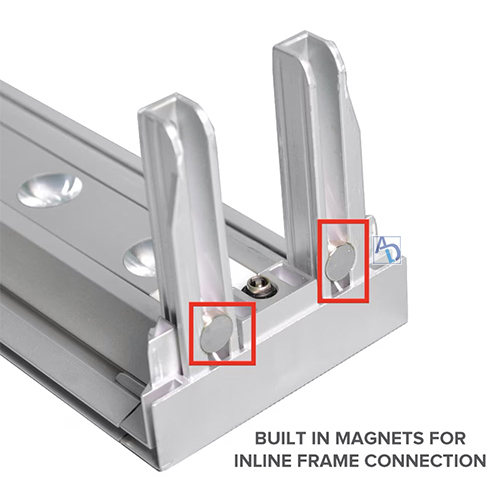 AD

BUILT IN MAGNETS FOR INLINE FRAME CONNECTION