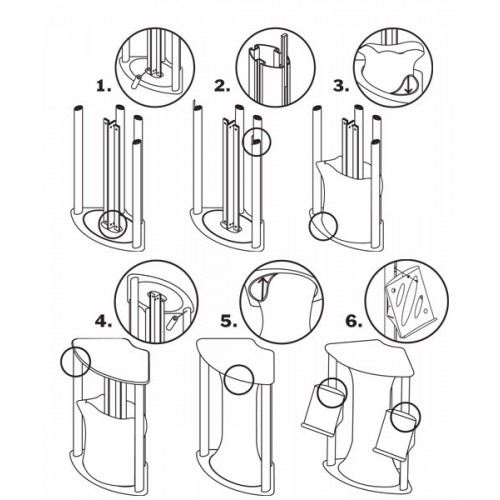 1.

2.

3.

4.

5.

6.