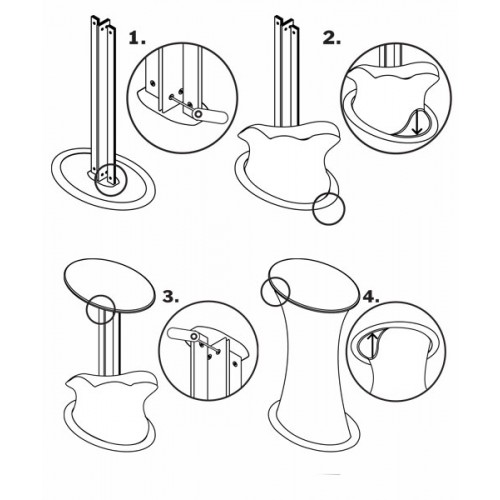 1.

2.

3.

4.